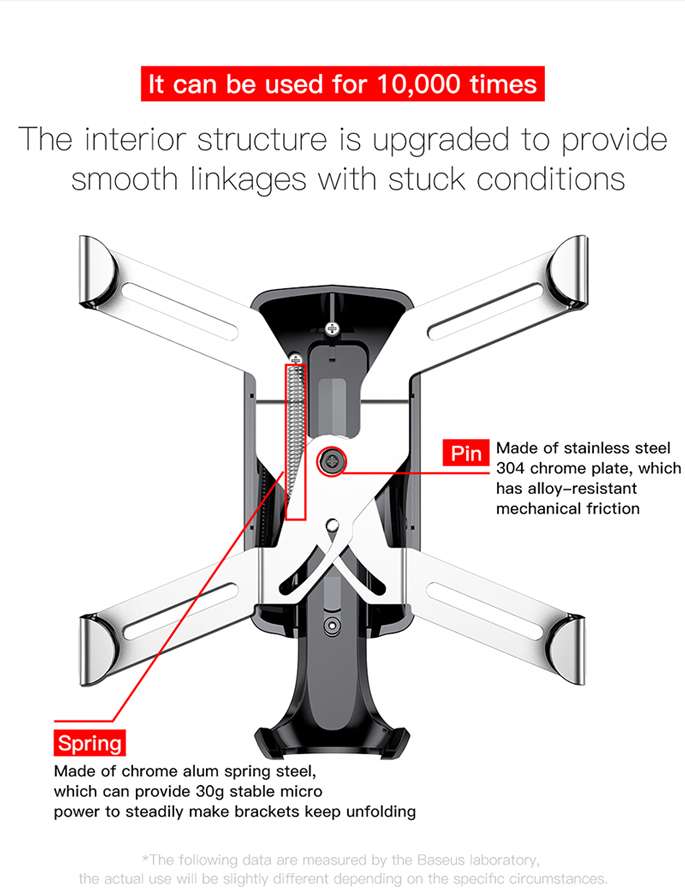 It can be used for 10,000 times

The interior structure is upgraded to provide smooth linkages with stuck conditions

Pin
Made of stainless steel 304 chrome plate, which has alloy-resistant mechanical friction

Spring
Made of chrome alum spring steel, which can provide 30g stable micro power to steadily make brackets keep unfolding

*The following data are measured by the Baseus laboratory, the actual use will be slightly different depending on the specific circumstances.